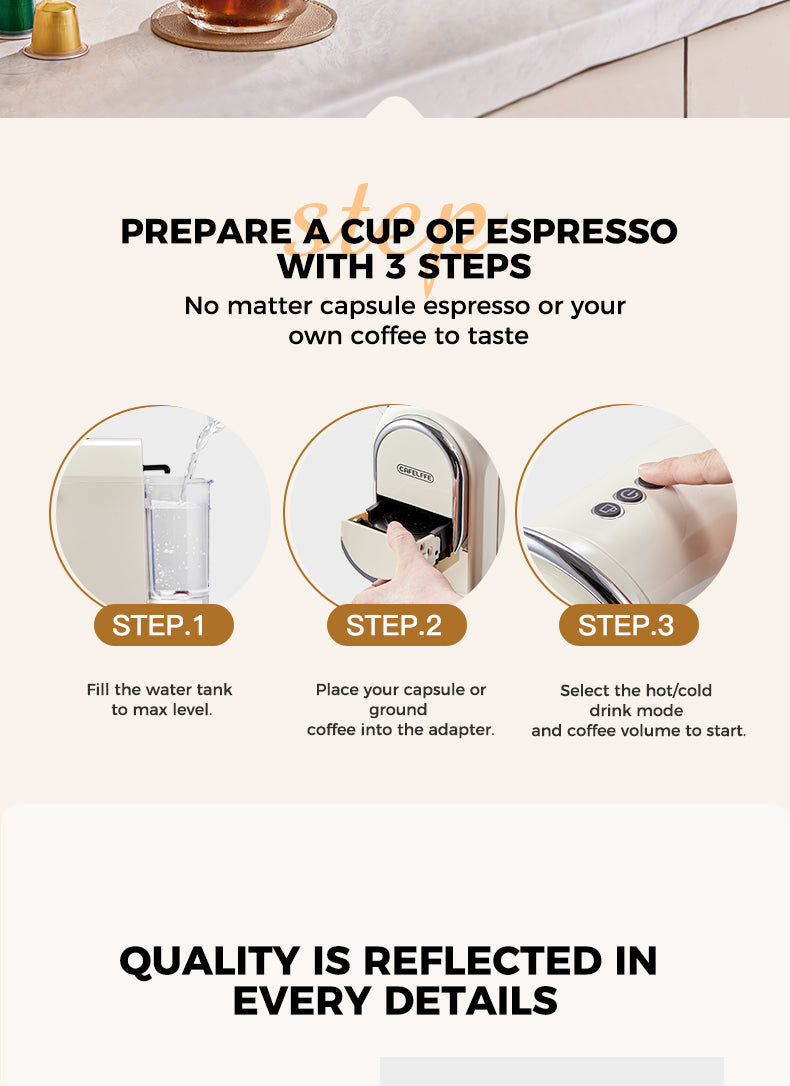 step

PREPARE A CUP OF ESPRESSO WITH 3 STEPS

No matter capsule espresso or your own coffee to taste

CAFELFFE

STEP.1

Fill the water tank to max level.

STEP.2

Place your capsule or ground coffee into the adapter.

STEP.3

Select the hot/cold drink mode and coffee volume to start.

QUALITY IS REFLECTED IN EVERY DETAILS