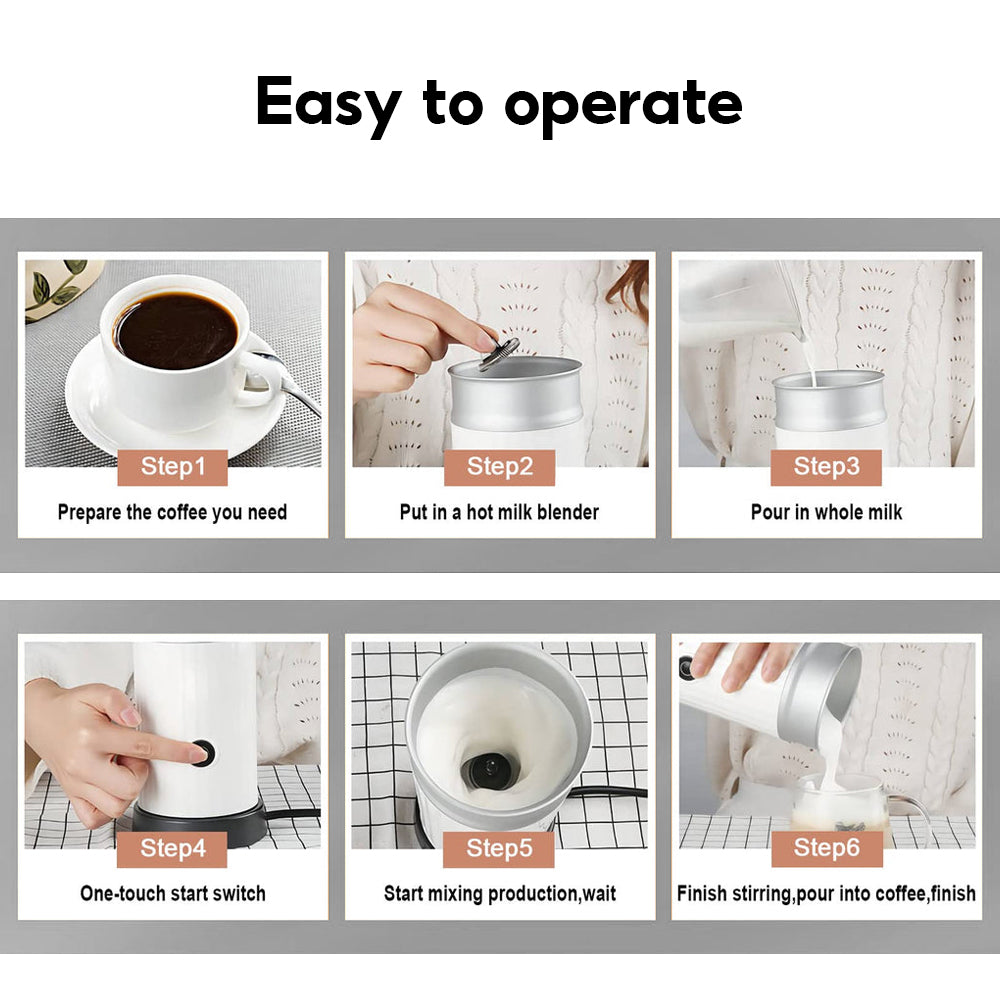 Easy to operate

Step1
Prepare the coffee you need

Step2
Put in a hot milk blender

Step3
Pour in whole milk

Step4
One-touch start switch

Step5
Start mixing production,wait

Step6
Finish stirring,pour into coffee,finish